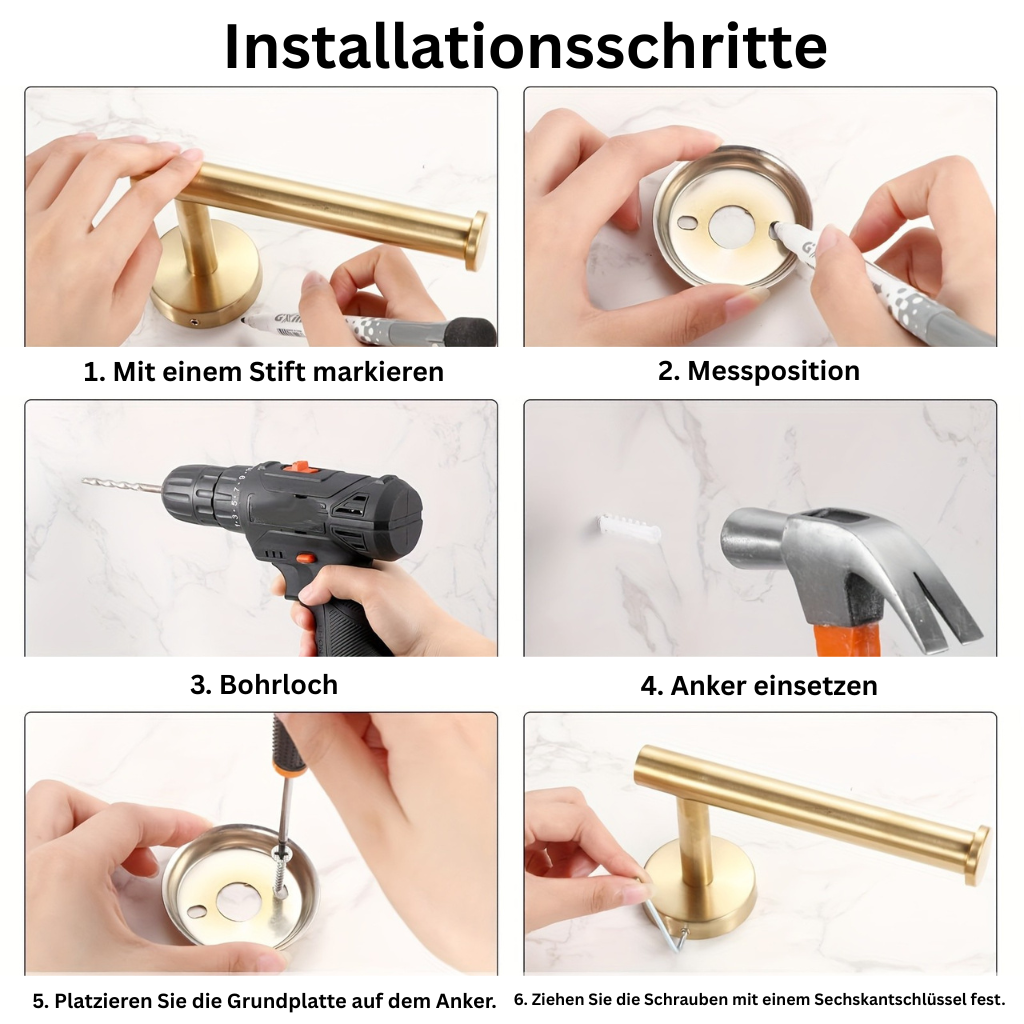 Installationsschritte

1. Mit einem Stift markieren

2. Messposition

3. Bohrloch

4. Anker einsetzen

5. Platzieren Sie die Grundplatte auf dem Anker.

6. Ziehen Sie die Schrauben mit einem Sechskantschlüssel fest.