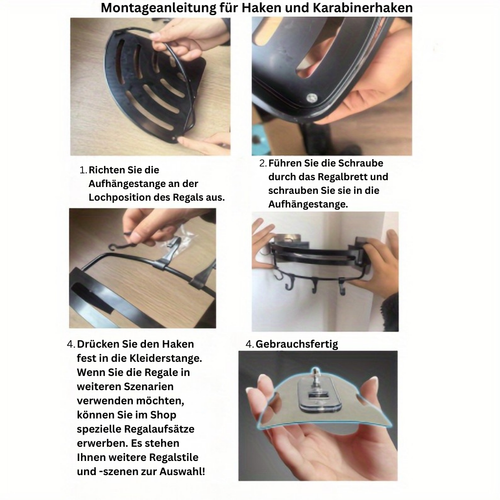 Montageanleitung für Haken und Karabinerhaken

1. Richten Sie die Aufhängestange an der Lochposition des Regals aus.

2. Führen Sie die Schraube durch das Regalbrett und schrauben Sie sie in die Aufhängestange.

4. Drücken Sie den Haken fest in die Kleiderstange. Wenn Sie die Regale in weiteren Szenarien verwenden möchten, können Sie im Shop spezielle Regalaufsätze erwerben. Es stehen Ihnen weitere Regalstile und -szenen zur Auswahl!

4. Gebrauchsfertig